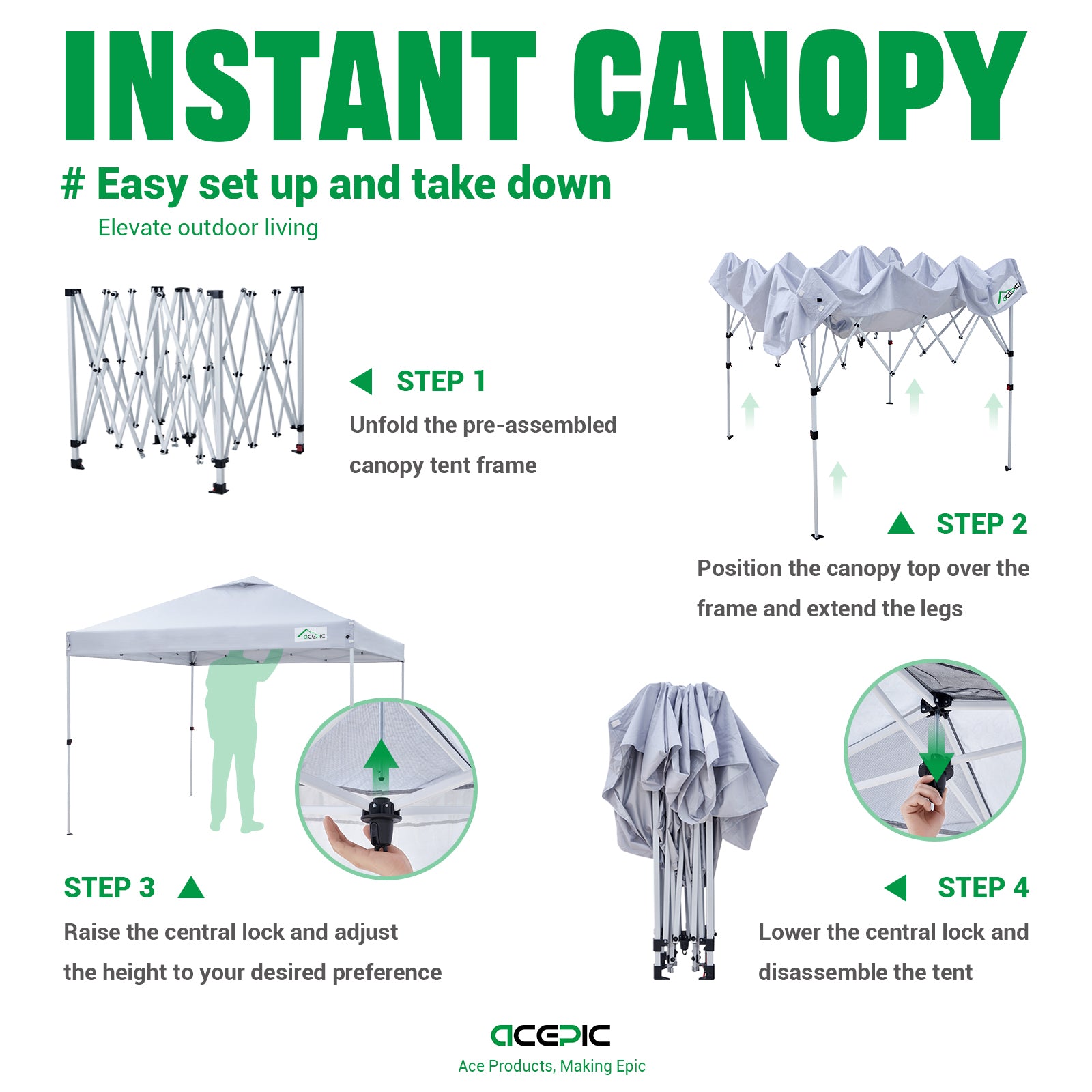 INSTANT CANOPY

# Easy set up and take down

Elevate outdoor living

STEP 1

Unfold the pre-assembled canopy tent frame

ACEPIC

STEP 2

Position the canopy top over the frame and extend the legs

ACEPIC

STEP 3

Raise the central lock and adjust the height to your desired preference

STEP 4

Lower the central lock and disassemble the tent

ACEPIC

Ace Products, Making Epic